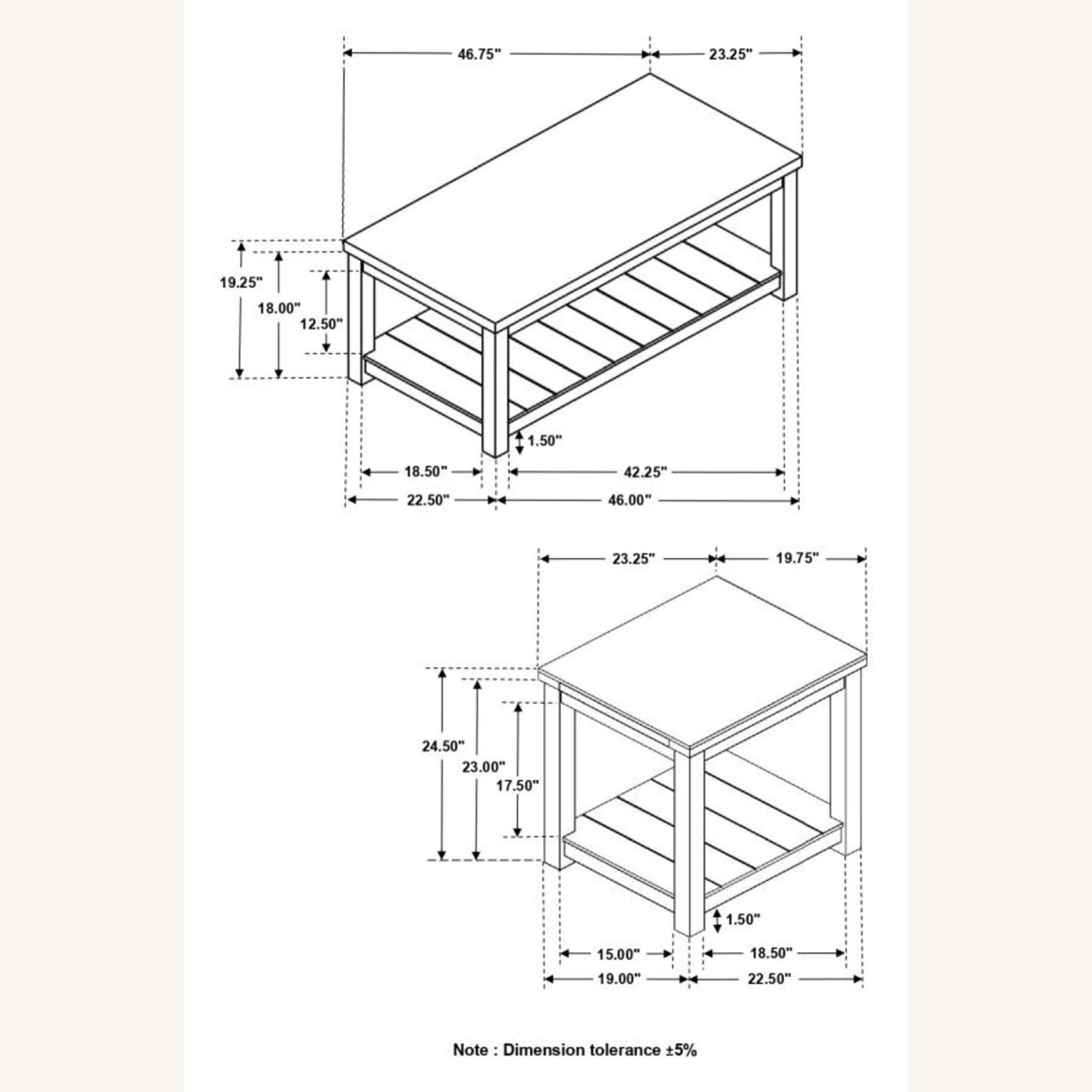 46.75"
23.25"
19.25"
18.00"
12.50"
1.50"
18.50"
42.25"
22.50"
46.00"

23.25"
19.75"
24.50"
23.00"
17.50"
1.50"
15.00"
18.50"
19.00"
22.50"

Note : Dimension tolerance ±5%