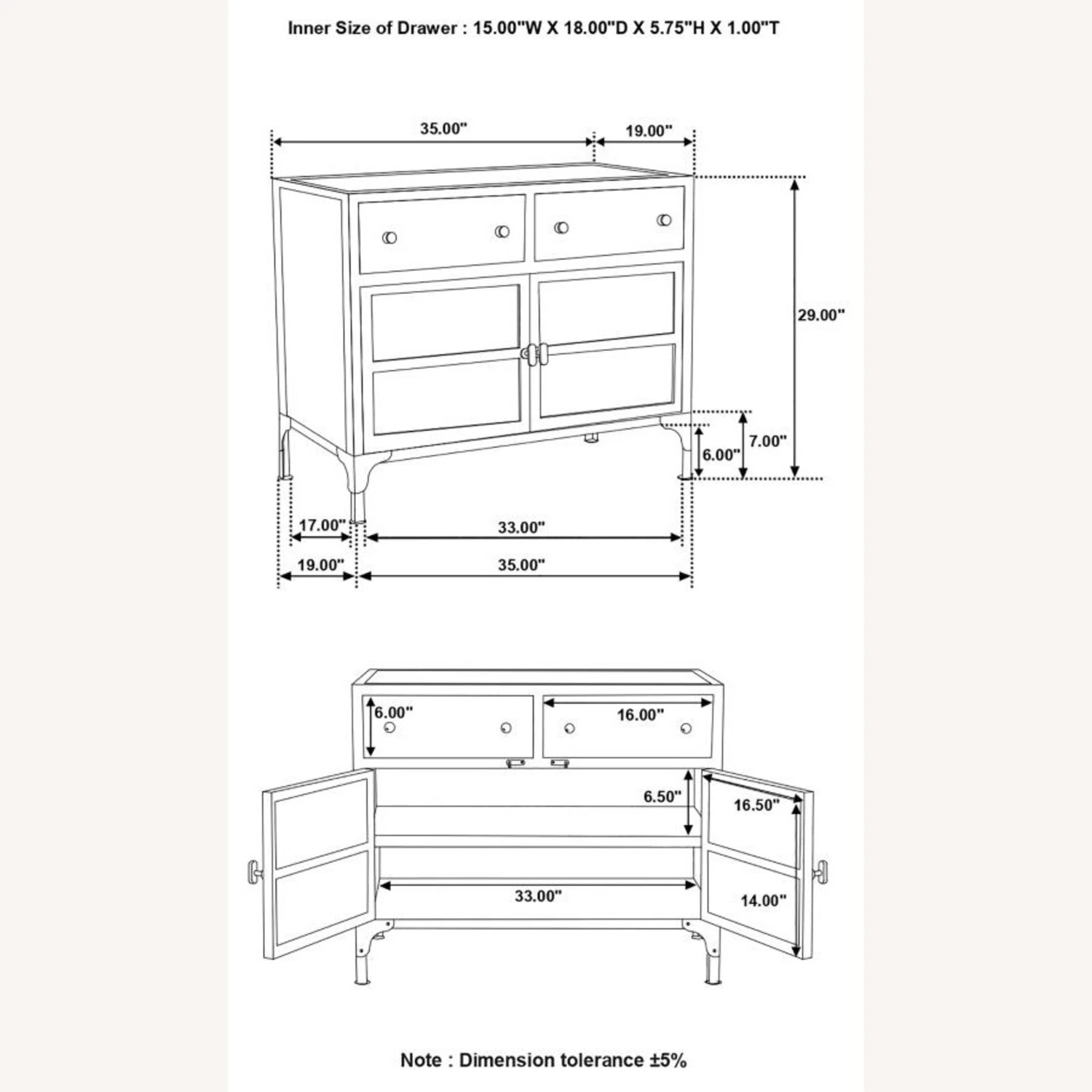 Inner Size of Drawer : 15.00"W X 18.00"D X 5.75"H X 1.00"T

35.00"

19.00"

29.00"

7.00"

6.00"

17.00"

33.00"

19.00"

35.00"

6.00"

16.00"

6.50"

16.50"

33.00"

14.00"

Note : Dimension tolerance ±5%