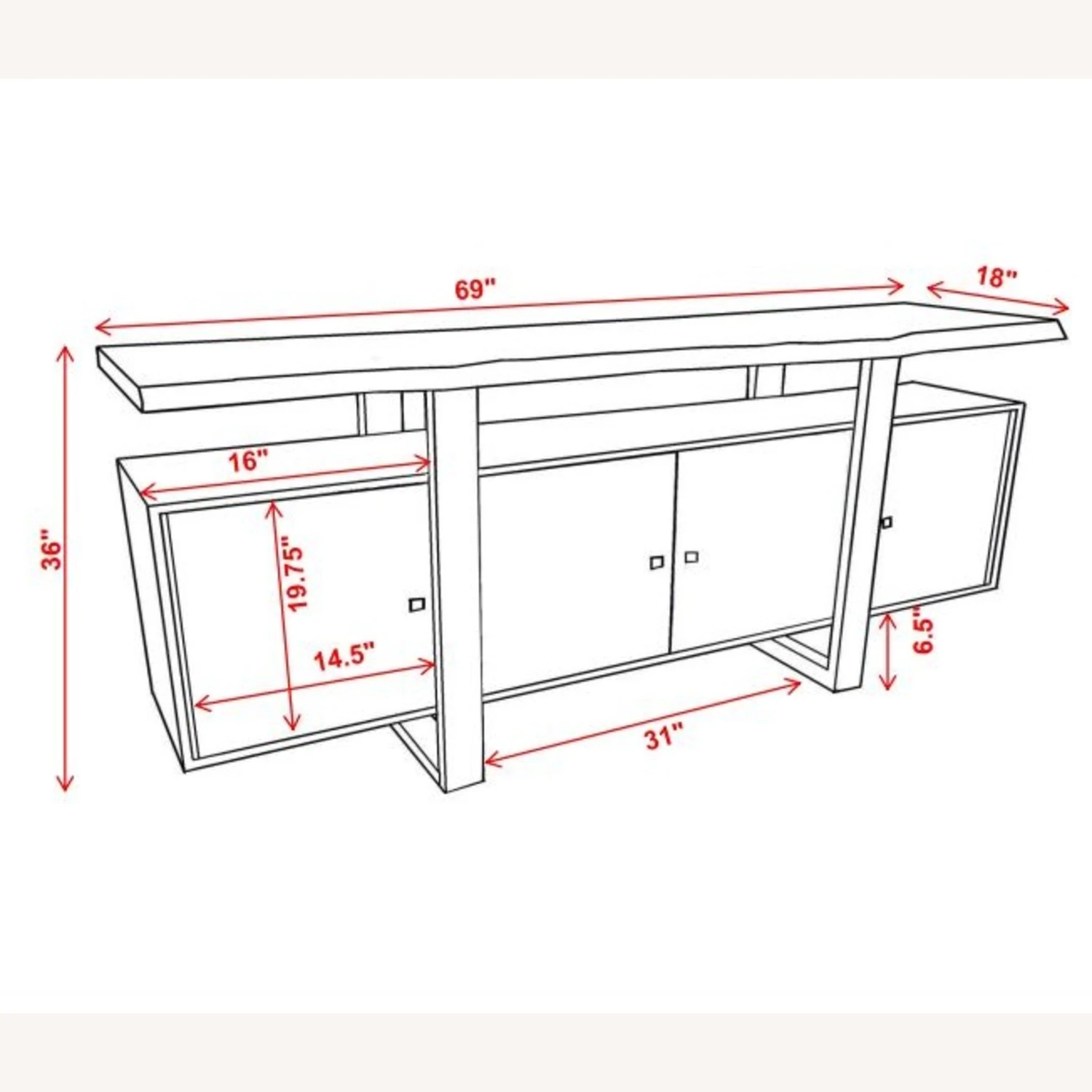 69"

18"

36"

16"

19.75"

14.5"

6.5"

31"