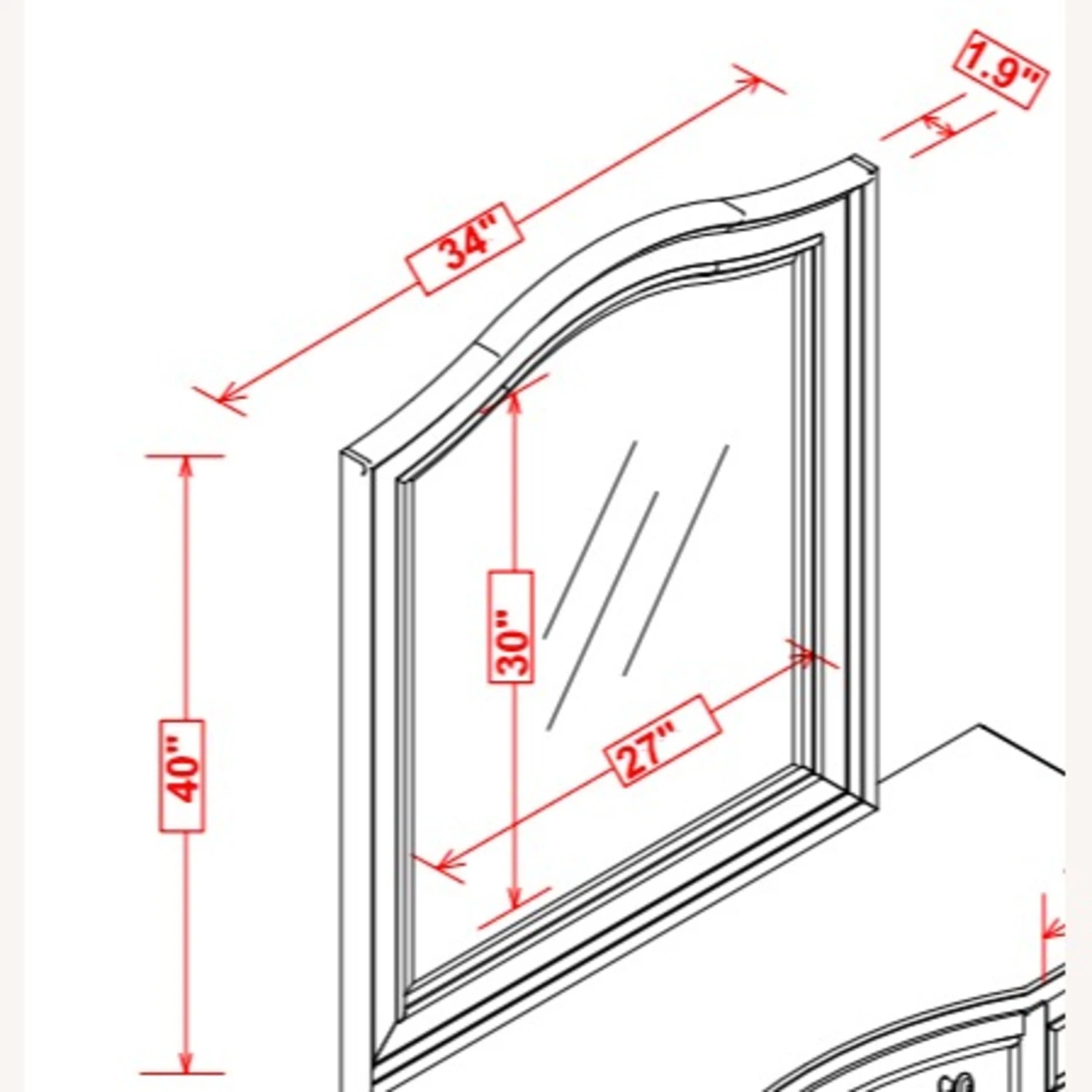 1.9"
34"
40"
30"
27"